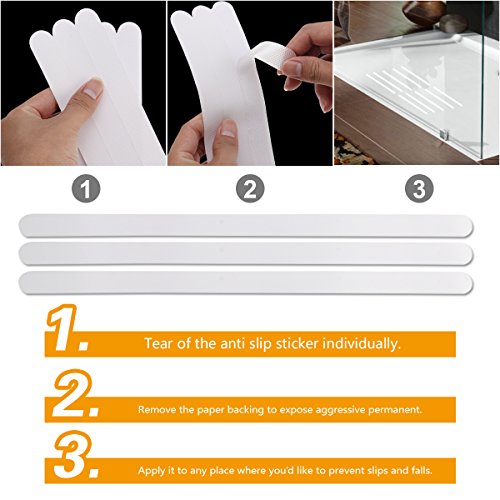 1

2

3

1. Tear of the anti slip sticker individually.

2. Remove the paper backing to expose aggressive permanent.

3. Apply it to any place where you'd like to prevent slips and falls.