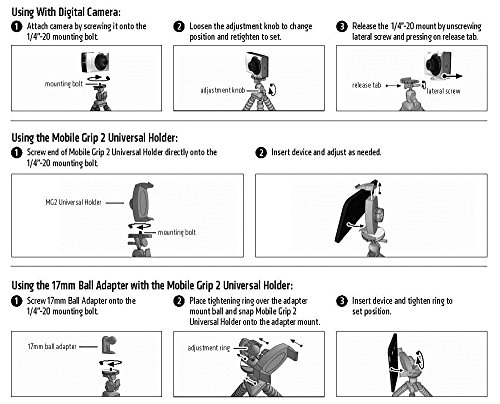 Using With Digital Camera:

1 Attach camera by screwing it onto the 1/4"-20 mounting bolt.

mounting bolt

2 Loosen the adjustment knob to change position and retighten to set.

adjustment knob

3 Release the 1/4"-20 mount by unscrewing lateral screw and pressing on release tab.

release tab

lateral screw

Using the Mobile Grip 2 Universal Holder:

1 Screw end of Mobile Grip 2 Universal Holder directly onto the 1/4"-20 mounting bolt.

MG2 Universal Holder

mounting bolt

2 Insert device and adjust as needed.

Using the 17mm Ball Adapter with the Mobile Grip 2 Universal Holder:

1 Screw 17mm Ball Adapter onto the 1/4"-20 mounting bolt.

17mm ball adapter

2 Place tightening ring over the adapter mount ball and snap Mobile Grip 2 Universal Holder onto the adapter mount.

adjustment ring

3 Insert device and tighten ring to set position.