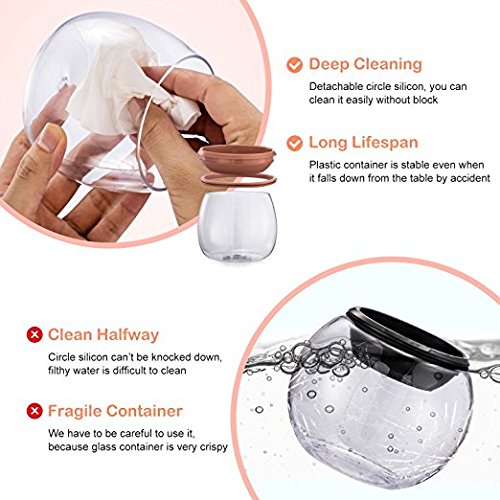 Deep Cleaning

Detachable circle silicon, you can clean it easily without block

Long Lifespan

Plastic container is stable even when it falls down from the table by accident

Clean Halfway

Circle silicon can't be knocked down, filthy water is difficult to clean

Fragile Container

We have to be careful to use it, because glass container is very crispy