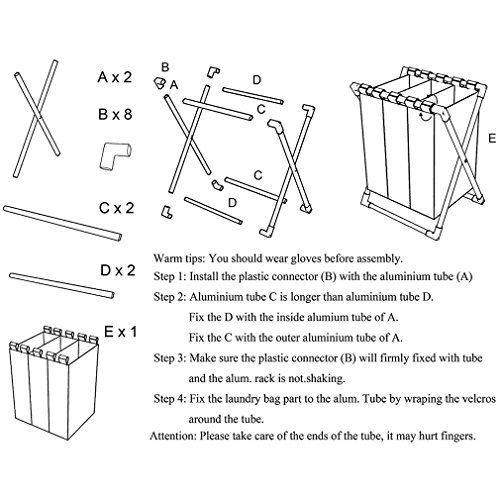 A x 2

B x 8

C x 2

D x 2

E x 1

B
A
D
C
C
D

E

Warm tips: You should wear gloves before assembly.

Step 1: Install the plastic connector (B) with the aluminium tube (A)

Step 2: Aluminium tube C is longer than aluminium tube D.
Fix the D with the inside alumium tube of A.
Fix the C with the outer aluminium tube of A.

Step 3: Make sure the plastic connector (B) will firmly fixed with tube and the alum. rack is not.shaking.

Step 4: Fix the laundry bag part to the alum. Tube by wraping the velcros around the tube.

Attention: Please take care of the ends of the tube, it may hurt fingers.