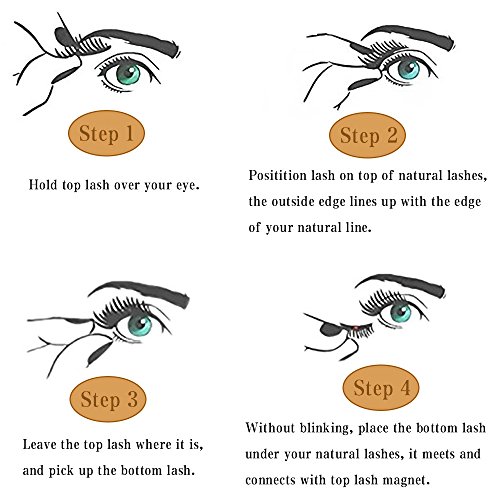 Step 1

Hold top lash over your eye.

Step 2

Positition lash on top of natural lashes, the outside edge lines up with the edge of your natural line.

Step 3

Leave the top lash where it is, and pick up the bottom lash.

Step 4

Without blinking, place the bottom lash under your natural lashes, it meets and connects with top lash magnet.