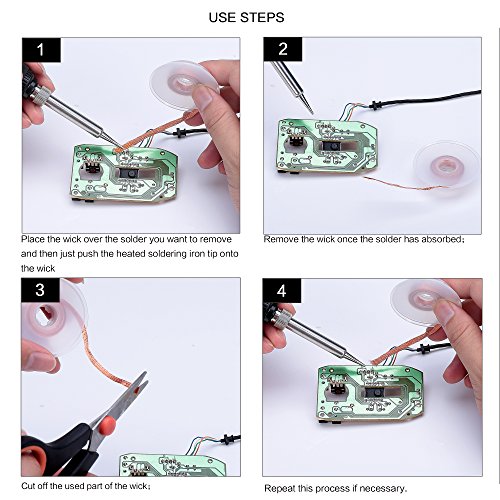 USE STEPS

1

Place the wick over the solder you want to remove and then just push the heated soldering iron tip onto the wick

2

Remove the wick once the solder has absorbed;

3

Cut off the used part of the wick;

4

Repeat this process if necessary.