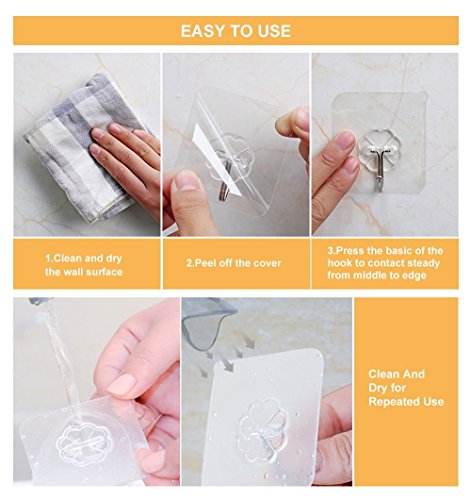 EASY TO USE

1.Clean and dry the wall surface

2.Peel off the cover

3.Press the basic of the hook to contact steady from middle to edge

Clean And Dry for Repeated Use