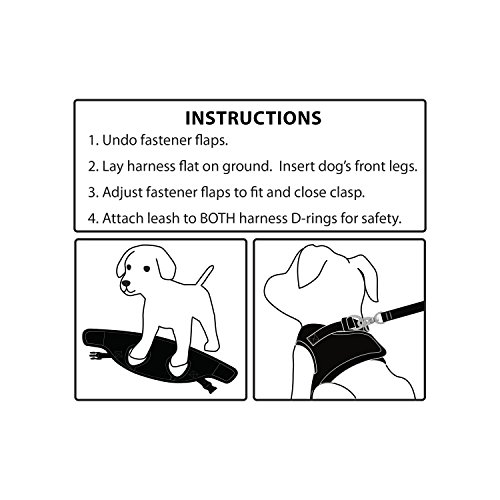 INSTRUCTIONS

1. Undo fastener flaps.

2. Lay harness flat on ground.  Insert dog's front legs.

3. Adjust fastener flaps to fit and close clasp.

4. Attach leash to BOTH harness D-rings for safety.