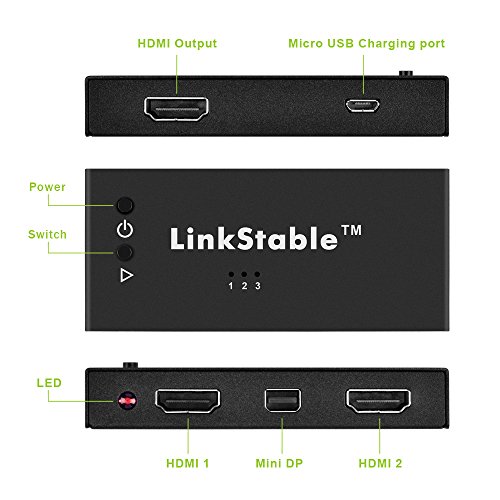 HDMI Output
Micro USB Charging port

Power
Switch
LinkStable™
1 2 3

LED
HDMI 1
Mini DP
HDMI 2