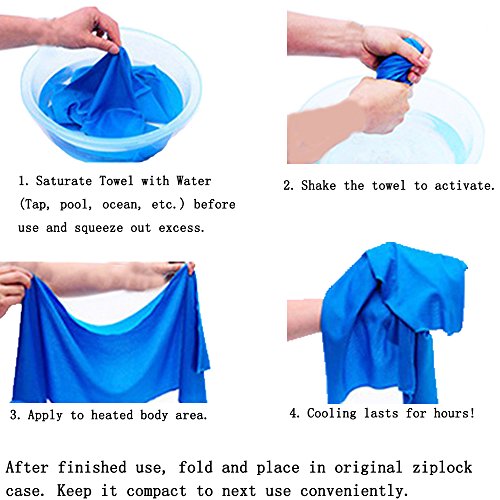 1. Saturate Towel with Water (Tap, pool, ocean, etc.) before use and squeeze out excess.

2. Shake the towel to activate.

3. Apply to heated body area.

4. Cooling lasts for hours!

After finished use, fold and place in original ziplock case. Keep it compact to next use conveniently.