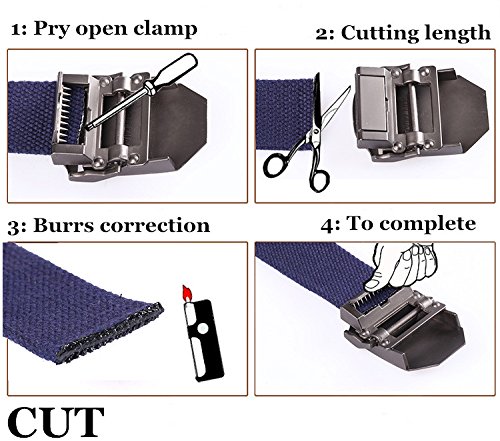 1: Pry open clamp

2: Cutting length

3: Burrs correction

4: To complete

CUT