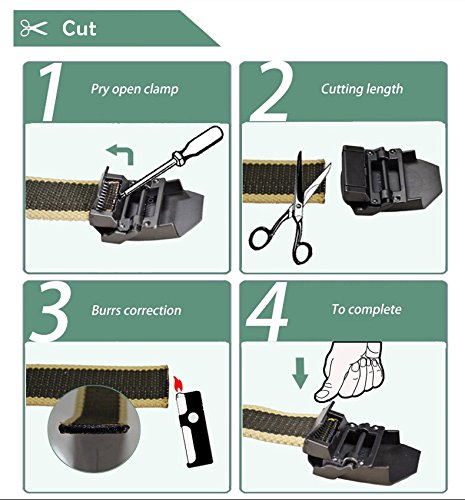 Cut

1 Pry open clamp

2 Cutting length

3 Burrs correction

4 To complete