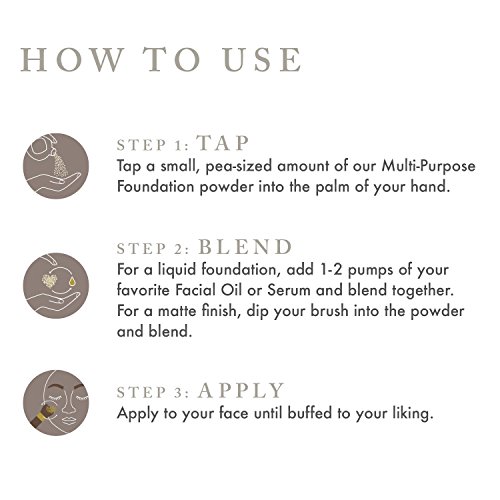 HOW TO USE

STEP 1: TAP
Tap a small, pea-sized amount of our Multi-Purpose Foundation powder into the palm of your hand.

STEP 2: BLEND
For a liquid foundation, add 1-2 pumps of your favorite Facial Oil or Serum and blend together. For a matte finish, dip your brush into the powder and blend.

STEP 3: APPLY
Apply to your face until buffed to your liking.