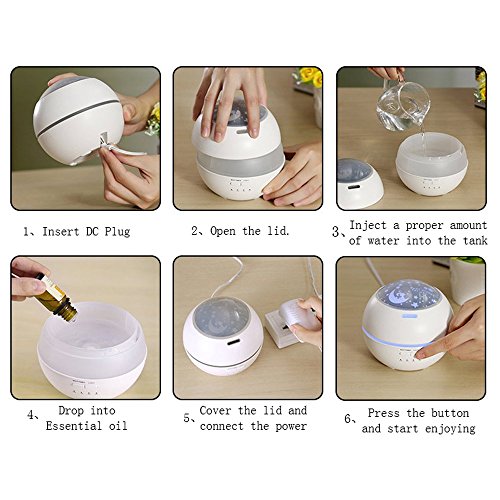 1、Insert DC Plug

2、Open the lid.

3、Inject a proper amount of water into the tank

4、Drop into Essential oil

5、Cover the lid and connect the power

6、Press the button and start enjoying