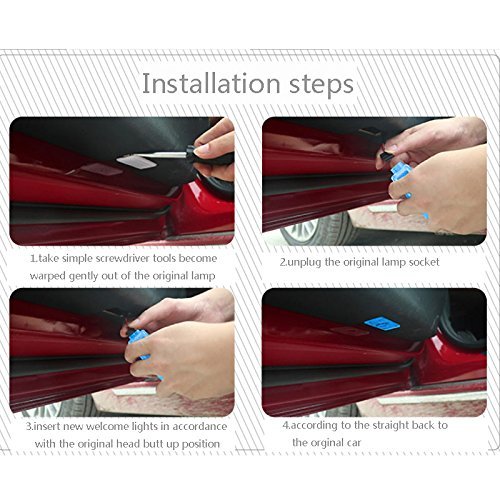 Installation steps

1.take simple screwdriver tools become warped gently out of the original lamp

2.unplug the original lamp socket

3.insert new welcome lights in accordance with the original head butt up position

4.according to the straight back to the orginal car