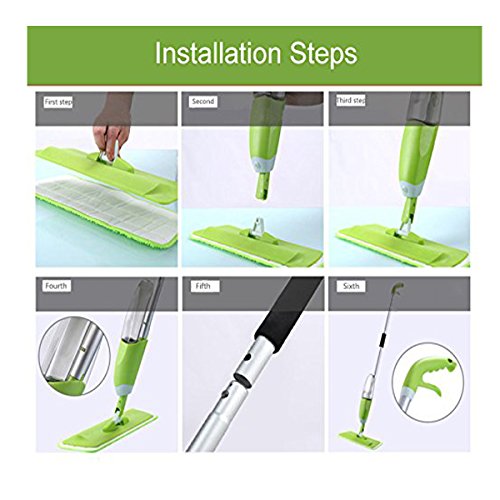 Installation Steps

First step

Second

Third step

Fourth

Fifth

Sixth