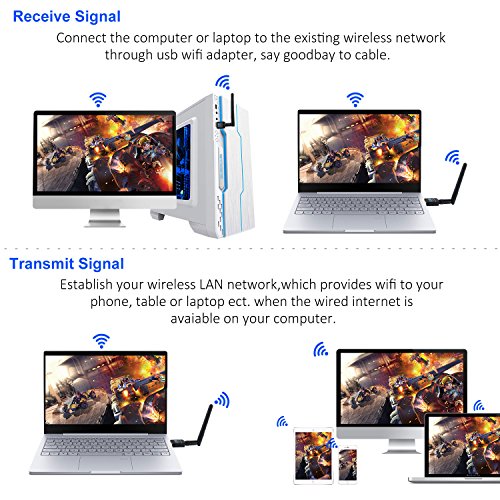 Receive Signal

Connect the computer or laptop to the existing wireless network through usb wifi adapter, say goodbay to cable.

Transmit Signal

Establish your wireless LAN network,which provides wifi to your phone, table or laptop ect. when the wired internet is avaiable on your computer.