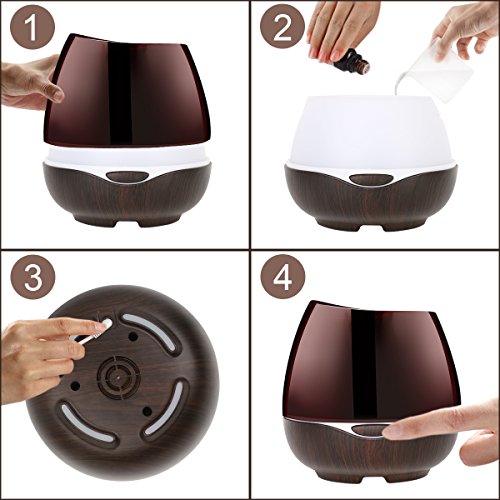 1

2

3

4