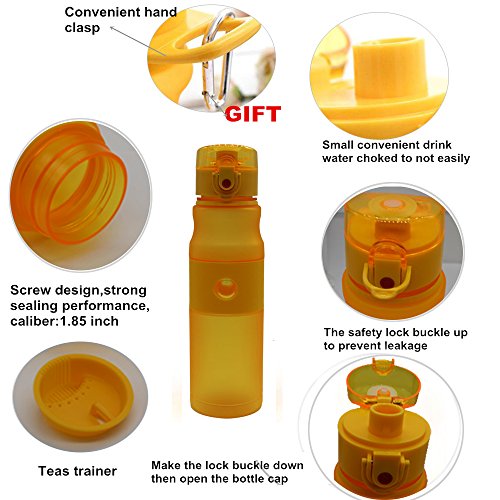 Convenient hand clasp

GIFT

Small convenient drink water choked to not easily

Screw design,strong sealing performance, caliber:1.85 inch

The safety lock buckle up to prevent leakage

Teas trainer

Make the lock buckle down then open the bottle cap