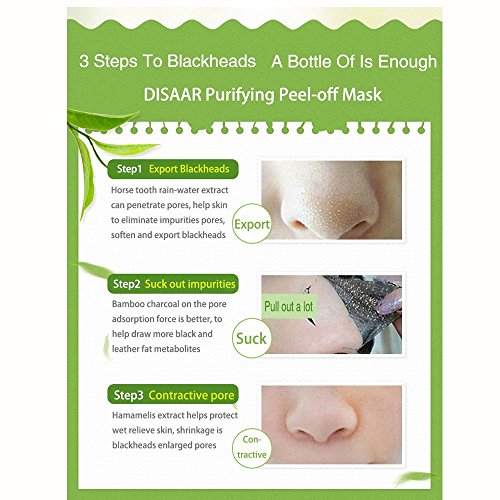 3 Steps To Blackheads A Bottle Of Is Enough

DISAAR Purifying Peel-off Mask

Step1 Export Blackheads

Horse tooth rain-water extract can penetrate pores, help skin to eliminate impurities pores, soften and export blackheads

Export

Step2 Suck out impurities

Bamboo charcoal on the pore adsorption force is better, to help draw more black and leather fat metabolites

Pull out a lot

Suck

Step3 Contractive pore

Hamamelis extract helps protect wet relieve skin, shrinkage is blackheads enlarged pores

Contractive