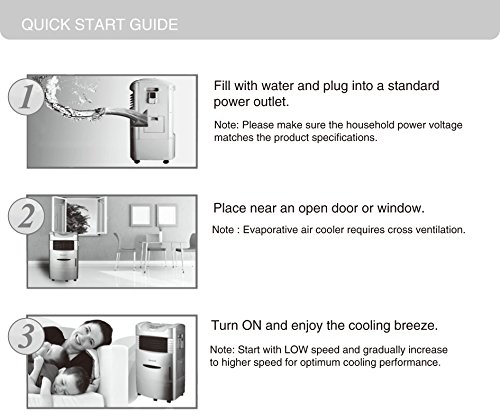 QUICK START GUIDE

1

Fill with water and plug into a standard power outlet.

Note: Please make sure the household power voltage matches the product specifications.

2

Place near an open door or window.

Note : Evaporative air cooler requires cross ventilation.

3

Turn ON and enjoy the cooling breeze.

Note: Start with LOW speed and gradually increase to higher speed for optimum cooling performance.