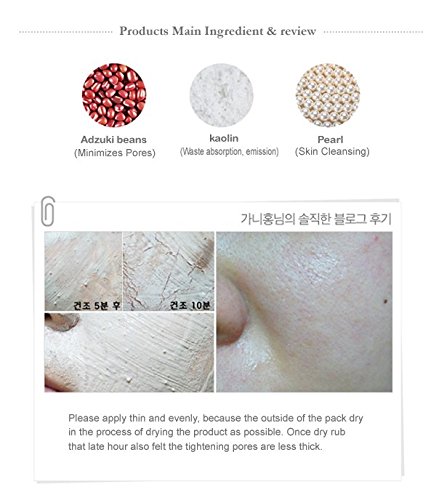 Products Main Ingredient & review

Adzuki beans
(Minimizes Pores)

kaolin
(Waste absorption, emission)

Pearl
(Skin Cleansing)

가니홍님의 솔직한 블로그 후기

건조 5분 후

건조 10분

Please apply thin and evenly, because the outside of the pack dry in the process of drying the product as possible. Once dry rub that late hour also felt the tightening pores are less thick.