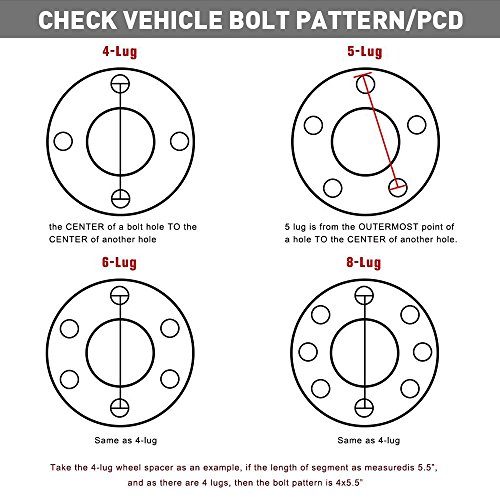 CHECK VEHICLE BOLT PATTERN/PCD

4-Lug

the CENTER of a bolt hole TO the CENTER of another hole

5-Lug

5 lug is from the OUTERMOST point of a hole TO the CENTER of another hole.

6-Lug

Same as 4-lug

8-Lug

Same as 4-lug

Take the 4-lug wheel spacer as an example, if the length of segment as measuredis 5.5", and as there are 4 lugs, then the bolt pattern is 4x5.5"