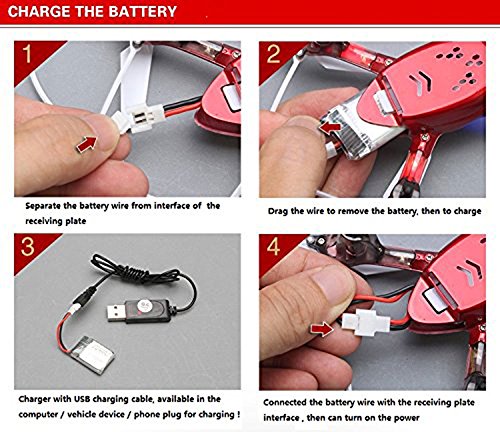 CHARGE THE BATTERY

1

Separate the battery wire from interface of the receiving plate

2

Drag the wire to remove the battery, then to charge

3

Charger with USB charging cable, available in the computer / vehicle device / phone plug for charging !

4

Connected the battery wire with the receiving plate interface , then can turn on the power