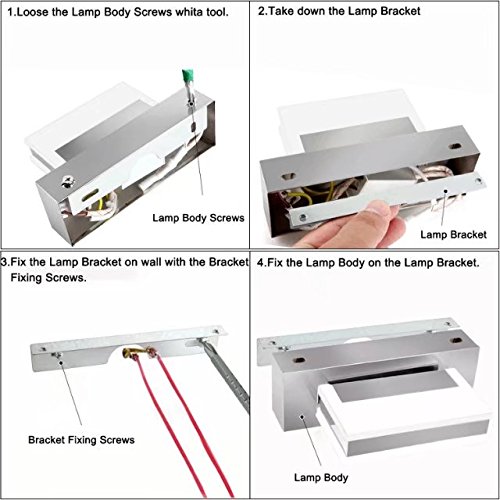 1.Loose the Lamp Body Screws whita tool.

Lamp Body Screws

2.Take down the Lamp Bracket

Lamp Bracket

3.Fix the Lamp Bracket on wall with the Bracket Fixing Screws.

Bracket Fixing Screws

4.Fix the Lamp Body on the Lamp Bracket.

Lamp Body