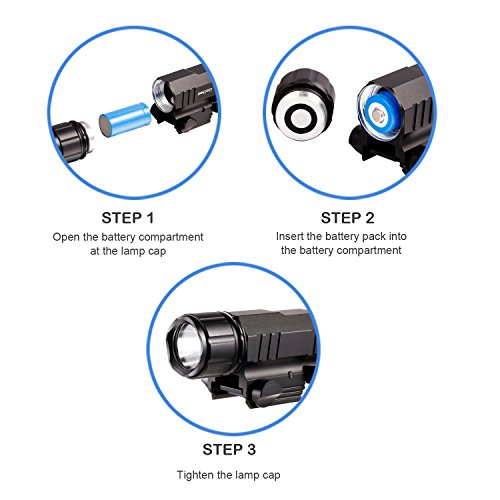 STEP 1
Open the battery compartment at the lamp cap

STEP 2
Insert the battery pack into the battery compartment

STEP 3
Tighten the lamp cap