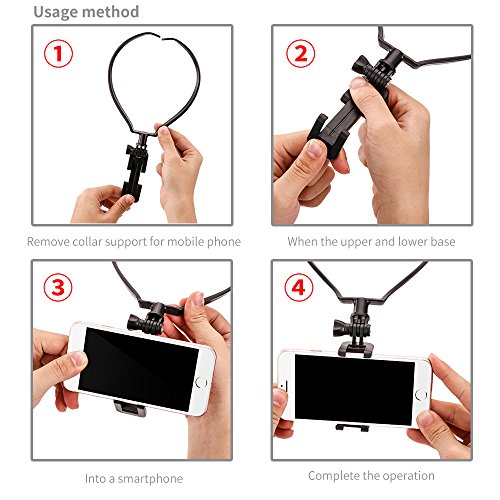 Usage method

1

Remove collar support for mobile phone

2

When the upper and lower base

3

Into a smartphone

4

Complete the operation