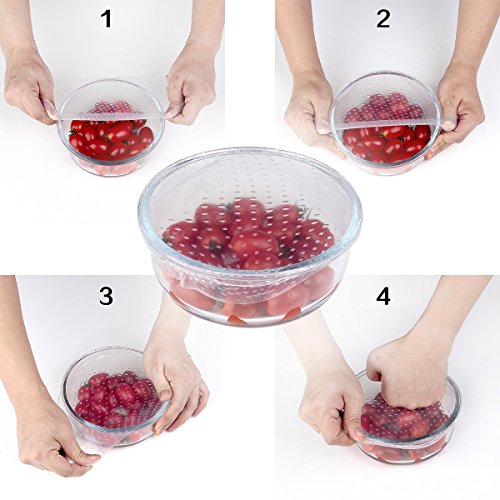 1

2

3

4