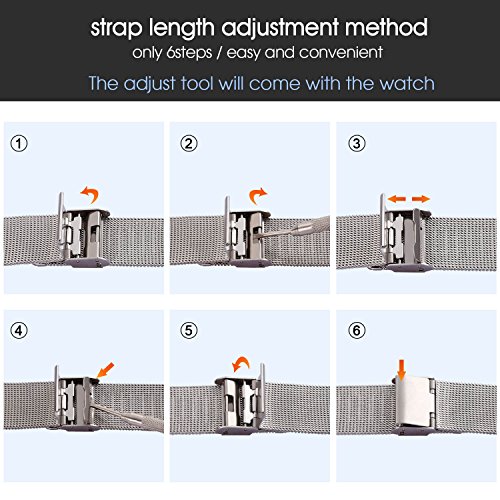 strap length adjustment method
only 6steps / easy and convenient
The adjust tool will come with the watch

①

②

③

④

⑤

⑥