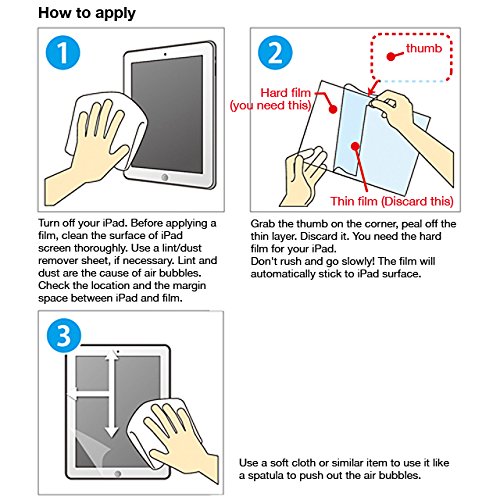 How to apply

1

Turn off your iPad. Before applying a film, clean the surface of iPad screen thoroughly. Use a lint/dust remover sheet, if necessary. Lint and dust are the cause of air bubbles. Check the location and the margin space between iPad and film.

2

thumb

Hard film (you need this)

Thin film (Discard this)

Grab the thumb on the corner, peal off the thin layer. Discard it. You need the hard film for your iPad.
Don't rush and go slowly! The film will automatically stick to iPad surface.

3

Use a soft cloth or similar item to use it like a spatula to push out the air bubbles.