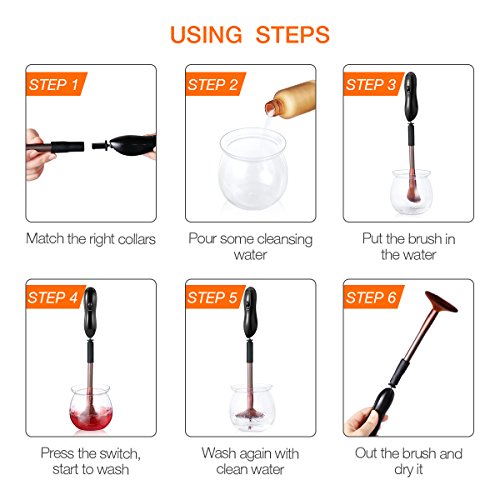 USING STEPS

STEP 1

Match the right collars

STEP 2

Pour some cleansing water

STEP 3

Put the brush in the water

STEP 4

Press the switch, start to wash

STEP 5

Wash again with clean water

STEP 6

Out the brush and dry it