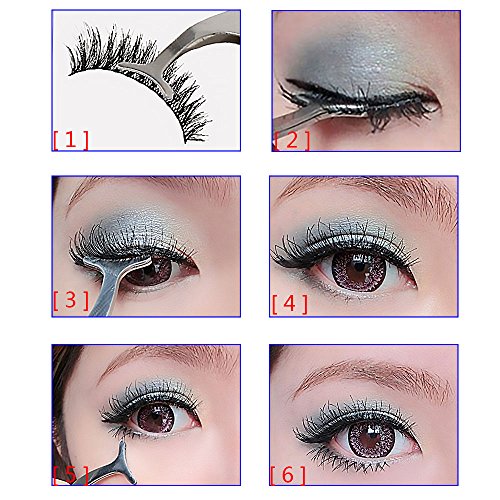 [1]
[2]
[3]
[4]
[5]
[6]