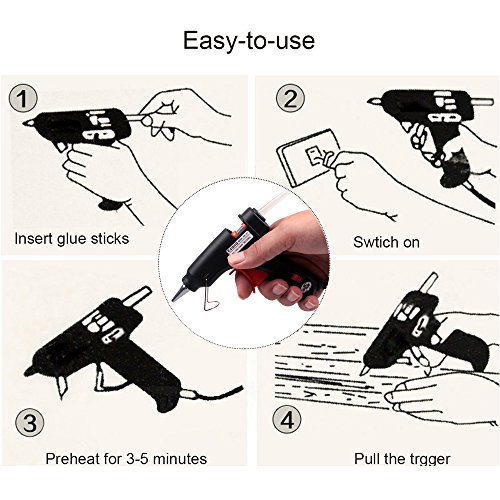 Easy-to-use

1

Insert glue sticks

2

Swtich on

3

Preheat for 3-5 minutes

4

Pull the trgger