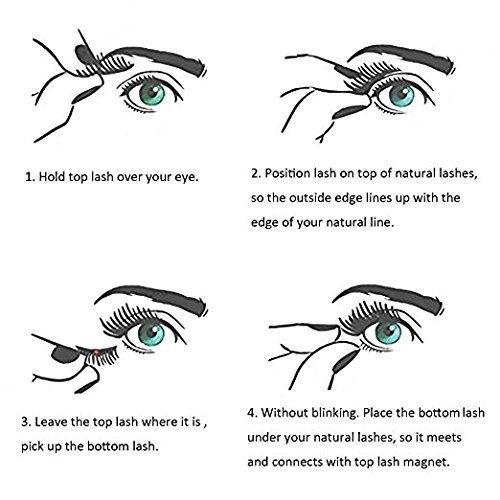 1. Hold top lash over your eye.

2. Position lash on top of natural lashes, so the outside edge lines up with the edge of your natural line.

3. Leave the top lash where it is , pick up the bottom lash.

4. Without blinking. Place the bottom lash under your natural lashes, so it meets and connects with top lash magnet.