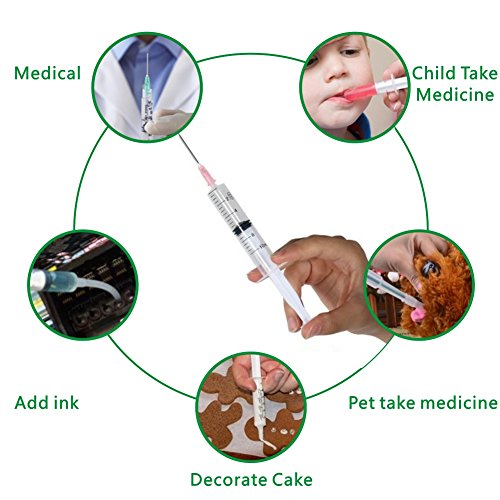 Medical

Child Take Medicine

Add ink

Pet take medicine

Decorate Cake