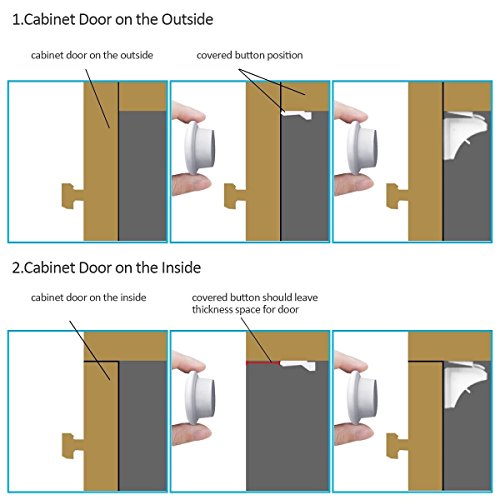 1.Cabinet Door on the Outside

cabinet door on the outside

covered button position

2.Cabinet Door on the Inside

cabinet door on the inside

covered button should leave thickness space for door