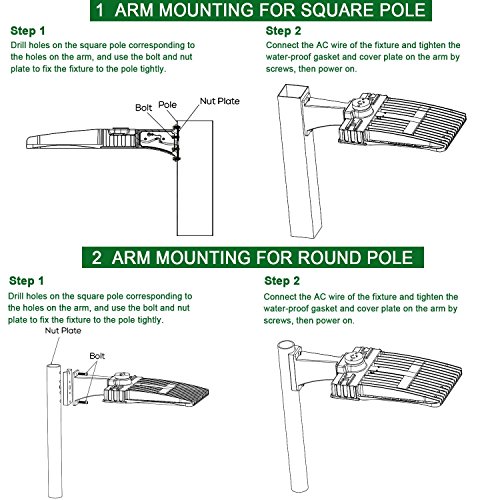 1 ARM MOUNTING FOR SQUARE POLE

Step 1
Drill holes on the square pole corresponding to the holes on the arm, and use the bolt and nut plate to fix the fixture to the pole tightly.

Bolt
Pole
Nut Plate

Step 2
Connect the AC wire of the fixture and tighten the water-proof gasket and cover plate on the arm by screws, then power on.

2 ARM MOUNTING FOR ROUND POLE

Step 1
Drill holes on the square pole corresponding to the holes on the arm, and use the bolt and nut plate to fix the fixture to the pole tightly.

Nut Plate
Bolt

Step 2
Connect the AC wire of the fixture and tighten the water-proof gasket and cover plate on the arm by screws, then power on.