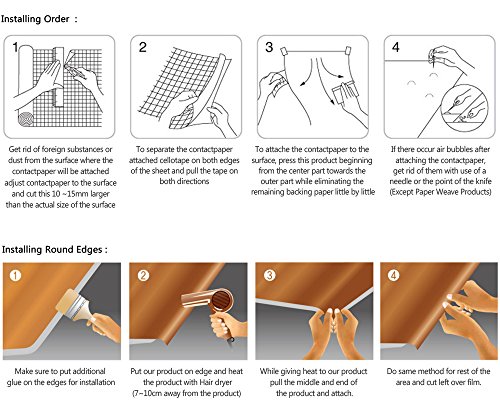 Installing Order :

1

Get rid of foreign substances or dust from the surface where the contactpaper will be attached adjust contactpaper to the surface and cut this 10 ~15mm larger than the actual size of the surface

2

To separate the contactpaper attached cellotape on both edges of the sheet and pull the tape on both directions

3

To attache the contactpaper to the surface, press this product beginning from the center part towards the outer part while eliminating the remaining backing paper little by little

4

If there occur air bubbles after attaching the contactpaper, get rid of them with use of a needle or the point of the knife (Except Paper Weave Products)

Installing Round Edges :

1

Make sure to put additional glue on the edges for installation

2

Put our product on edge and heat the product with Hair dryer (7~10cm away from the product)

3

While giving heat to our product pull the middle and end of the product and attach.

4

Do same method for rest of the area and cut left over film.