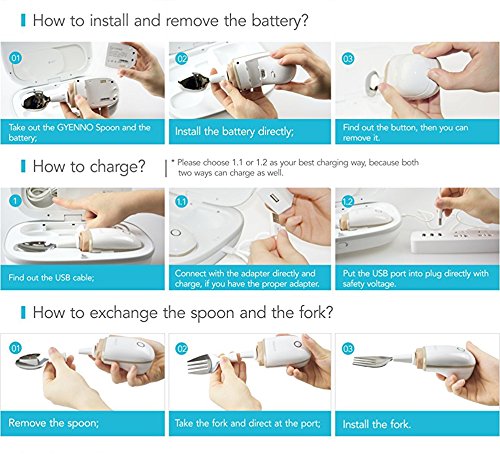 How to install and remove the battery?

01

Take out the GYENNO Spoon and the battery;

02

Install the battery directly;

03

Find out the button, then you can remove it.

How to charge?

* Please choose 1.1 or 1.2 as your best charging way, because both two ways can charge as well.

1

Find out the USB cable;

1.1

Connect with the adapter directly and charge, if you have the proper adapter.

1.2

Put the USB port into plug directly with safety voltage.

How to exchange the spoon and the fork?

01

Remove the spoon;

02

Take the fork and direct at the port;

03

Install the fork.