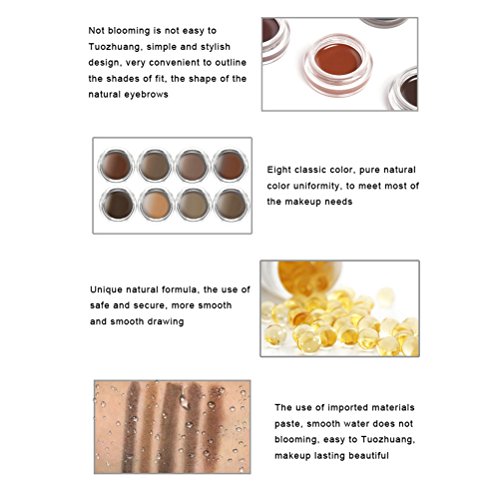 Not blooming is not easy to Tuozhuang, simple and stylish design, very convenient to outline the shades of fit, the shape of the natural eyebrows

Eight classic color, pure natural color uniformity, to meet most of the makeup needs

Unique natural formula, the use of safe and secure, more smooth and smooth drawing

The use of imported materials paste, smooth water does not blooming, easy to Tuozhuang, makeup lasting beautiful