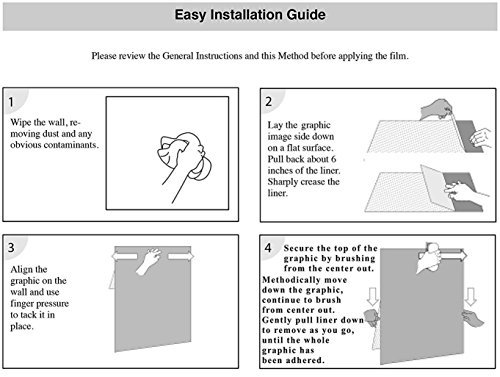 Easy Installation Guide

Please review the General Instructions and this Method before applying the film.

1
Wipe the wall, removing dust and any obvious contaminants.

2
Lay the graphic image side down on a flat surface. Pull back about 6 inches of the liner. Sharply crease the liner.

3
Align the graphic on the wall and use finger pressure to tack it in place.

4
Secure the top of the graphic by brushing from the center out. Methodically move down the graphic, continue to brush from center out. Gently pull liner down to remove as you go, until the whole graphic has been adhered.