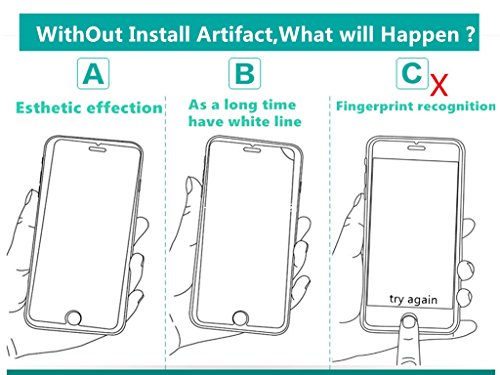 WithOut Install Artifact,What will Happen ?

A
Esthetic effection

B
As a long time have white line

C X
Fingerprint recognition

try again