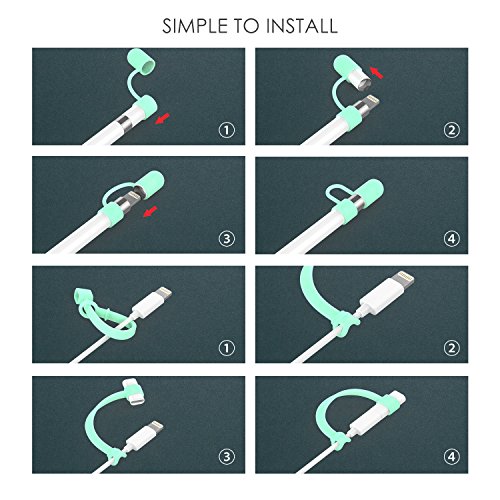 SIMPLE TO INSTALL

①

②

③

④

①

②

③

④