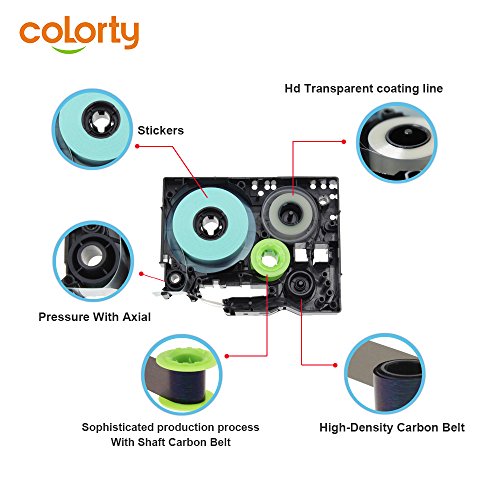 colorty

Hd Transparent coating line

Stickers

Pressure With Axial

Sophisticated production process With Shaft Carbon Belt

High-Density Carbon Belt