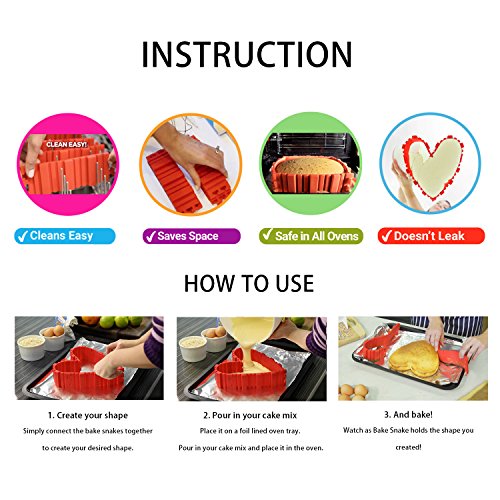 INSTRUCTION

CLEAN EASY!

✓ Cleans Easy

✓ Saves Space

✓ Safe in All Ovens

✓ Doesn't Leak

HOW TO USE

1. Create your shape
Simply connect the bake snakes together to create your desired shape.

2. Pour in your cake mix
Place it on a foil lined oven tray. Pour in your cake mix and place it in the oven.

3. And bake!
Watch as Bake Snake holds the shape you created!