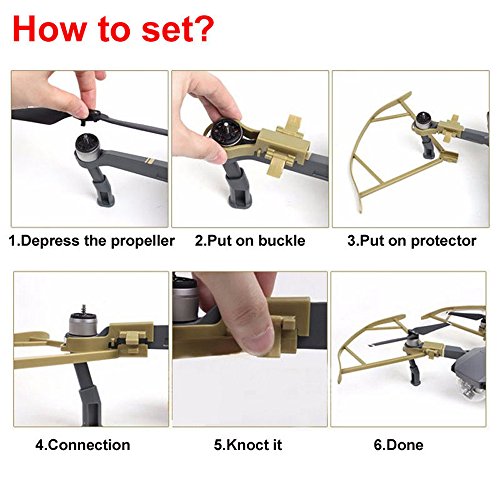 How to set?

1.Depress the propeller

2.Put on buckle

3.Put on protector

4.Connection

5.Knoct it

6.Done