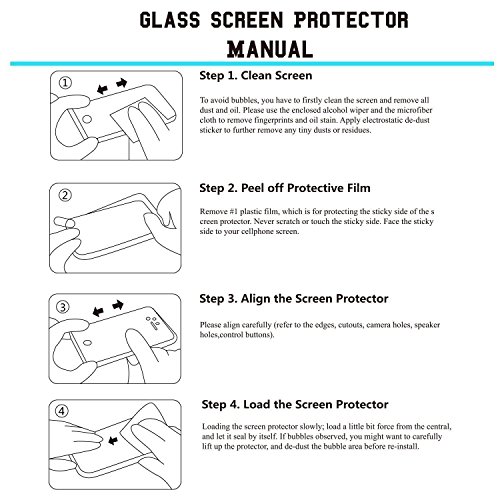 GLASS SCREEN PROTECTOR MANUAL

①

Step 1. Clean Screen

To avoid bubbles, you have to firstly clean the screen and remove all dust and oil. Please use the enclosed alcohol wiper and the microfiber cloth to remove fingerprints and oil stain. Apply electrostatic de-dust sticker to further remove any tiny dusts or residues.

②

Step 2. Peel off Protective Film

Remove #1 plastic film, which is for protecting the sticky side of the s creen protector. Never scratch or touch the sticky side. Face the sticky side to your cellphone screen.

③

Step 3. Align the Screen Protector

Please align carefully (refer to the edges, cutouts, camera holes, speaker holes,control buttons).

④

Step 4. Load the Screen Protector

Loading the screen protector slowly; load a little bit force from the central, and let it seal by itself. If bubbles observed, you might want to carefully lift up the protector, and de-dust the bubble area before re-install.