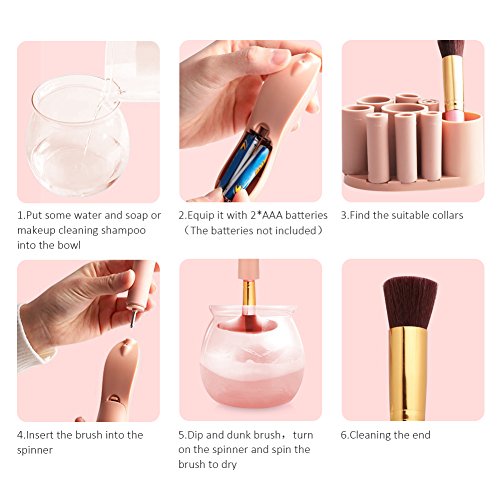 1.Put some water and soap or makeup cleaning shampoo into the bowl

2.Equip it with 2*AAA batteries （The batteries not included）

3.Find the suitable collars

4.Insert the brush into the spinner

5.Dip and dunk brush， turn on the spinner and spin the brush to dry

6.Cleaning the end