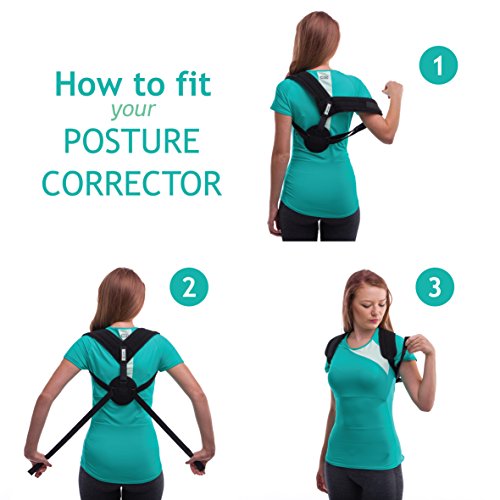 How to fit
your
POSTURE
CORRECTOR

1

2

3