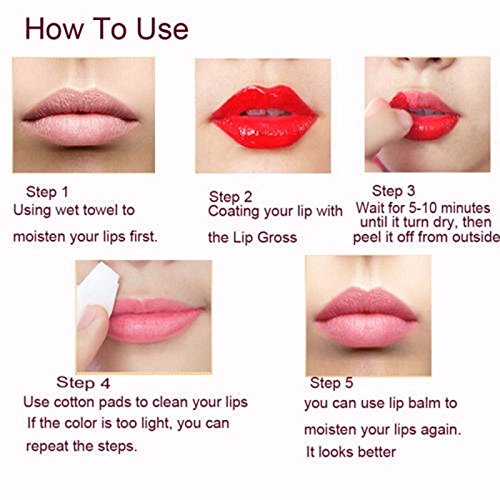 How To Use

Step 1
Using wet towel to moisten your lips first.

Step 2
Coating your lip with the Lip Gross

Step 3
Wait for 5-10 minutes until it turn dry, then peel it off from outside

Step 4
Use cotton pads to clean your lips
If the color is too light, you can repeat the steps.

Step 5
you can use lip balm to moisten your lips again.
It looks better